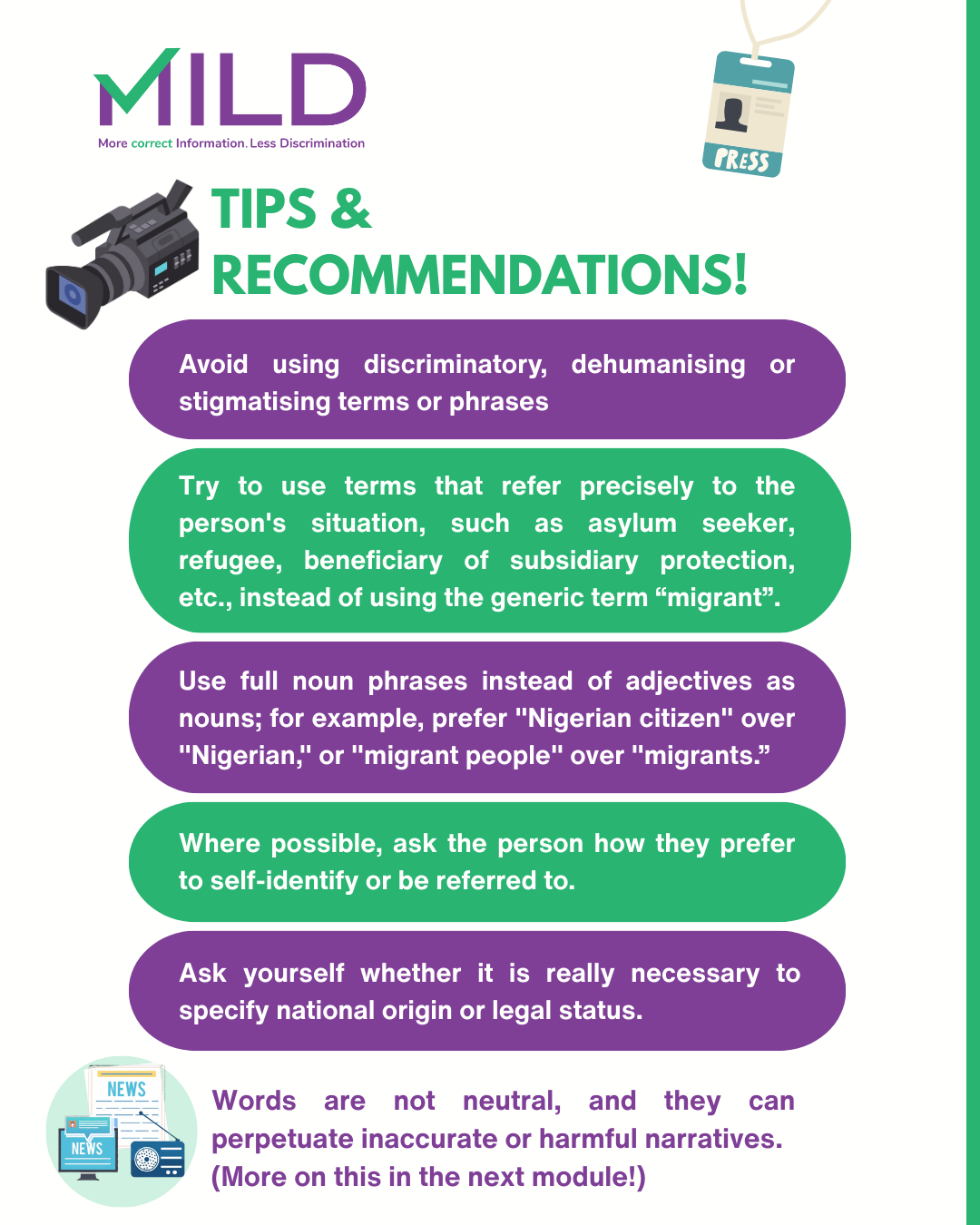 MILD
More correct Information. Less Discrimination

PRESS

TIPS & RECOMMENDATIONS!

Avoid using discriminatory, dehumanising or stigmatising terms or phrases

Try to use terms that refer precisely to the person's situation, such as asylum seeker, refugee, beneficiary of subsidiary protection, etc., instead of using the generic term “migrant”.

Use full noun phrases instead of adjectives as nouns; for example, prefer "Nigerian citizen" over "Nigerian," or "migrant people" over "migrants.”

Where possible, ask the person how they prefer to self-identify or be referred to.

Ask yourself whether it is really necessary to specify national origin or legal status.

NEWS

NEWS

Words are not neutral, and they can perpetuate inaccurate or harmful narratives. (More on this in the next module!)